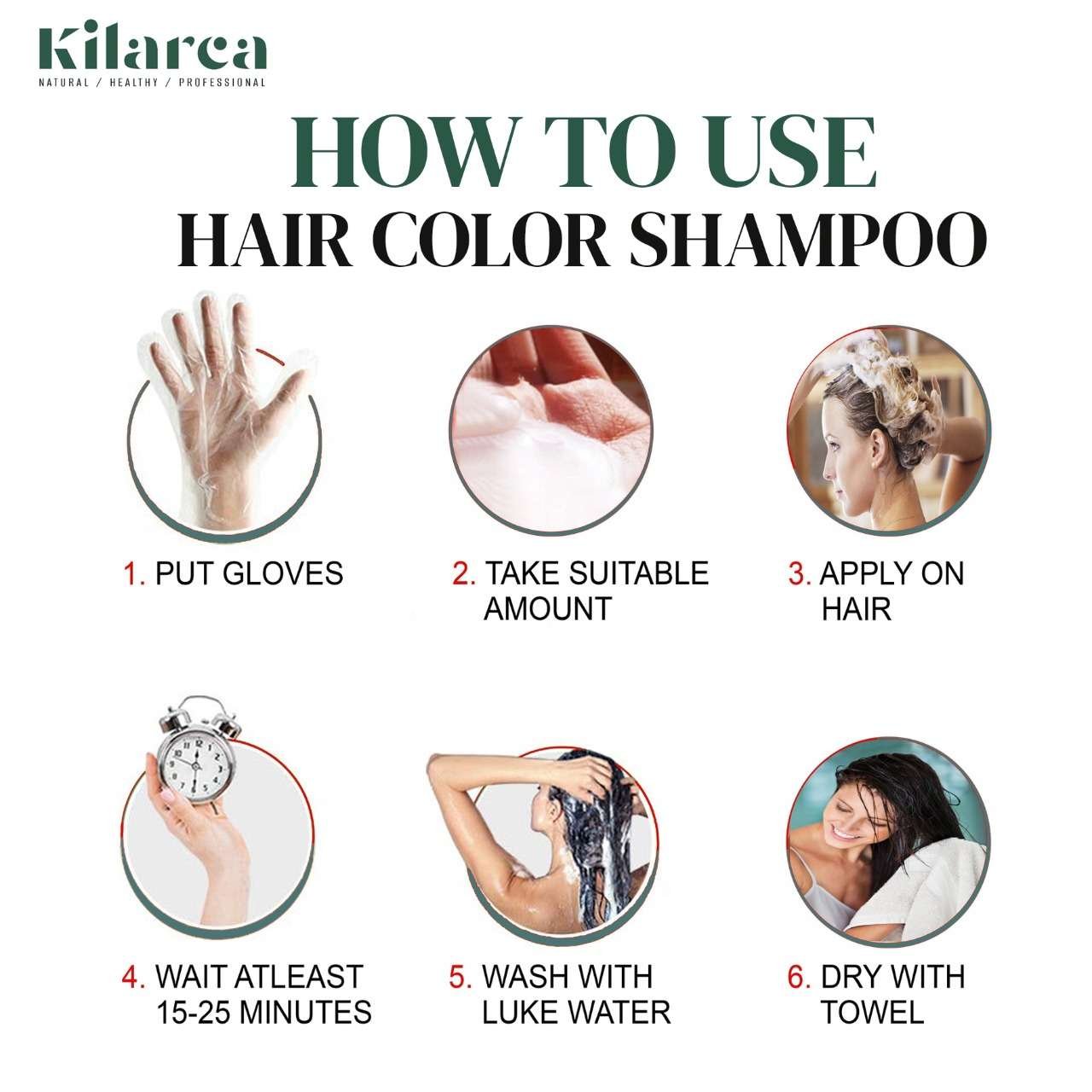 Kilarea
NATURAL / HEALTHY / PROFESSIONAL

HOW TO USE
HAIR COLOR SHAMPOO

1. PUT GLOVES

2. TAKE SUITABLE AMOUNT

3. APPLY ON HAIR

4. WAIT ATLEAST 15-25 MINUTES

5. WASH WITH LUKE WATER

6. DRY WITH TOWEL