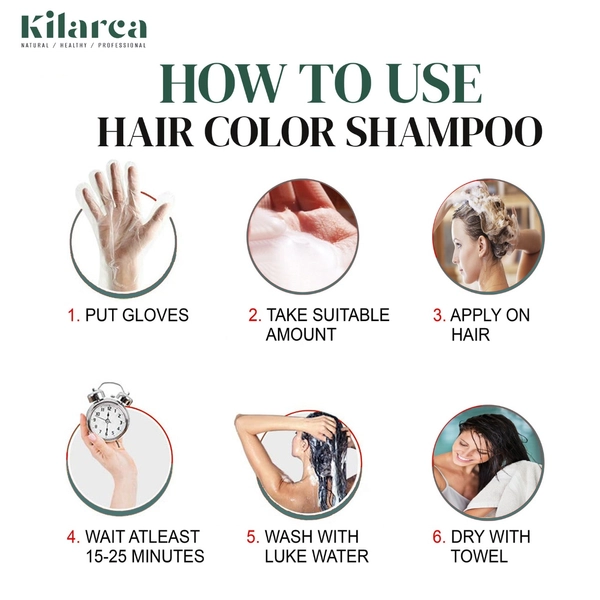 Kilarca
NATURAL / HEALTHY / PROFESSIONAL

HOW TO USE
HAIR COLOR SHAMPOO

1. PUT GLOVES

2. TAKE SUITABLE AMOUNT

3. APPLY ON HAIR

4. WAIT ATLEAST 15-25 MINUTES

5. WASH WITH LUKE WATER

6. DRY WITH TOWEL